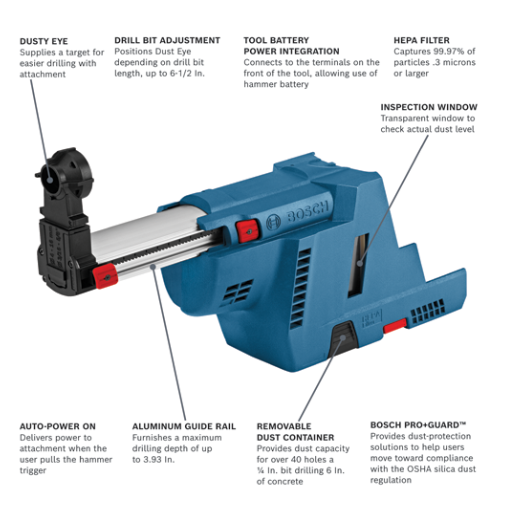 DUSTY EYE
Supplies a target for easier drilling with attachment

DRILL BIT ADJUSTMENT
Positions Dust Eye depending on drill bit length, up to 6-1/2 In.

TOOL BATTERY POWER INTEGRATION
Connects to the terminals on the front of the tool, allowing use of hammer battery

HEPA FILTER
Captures 99.97% of particles .3 microns or larger

INSPECTION WINDOW
Transparent window to check actual dust level

BOSCH

AUTO-POWER ON
Delivers power to attachment when the user pulls the hammer trigger

ALUMINUM GUIDE RAIL
Furnishes a maximum drilling depth of up to 3.93 In.

REMOVABLE DUST CONTAINER
Provides dust capacity for over 40 holes a ¼ In. bit drilling 6 In. of concrete

BOSCH PRO+GUARD™
Provides dust-protection solutions to help users move toward compliance with the OSHA silica dust regulation